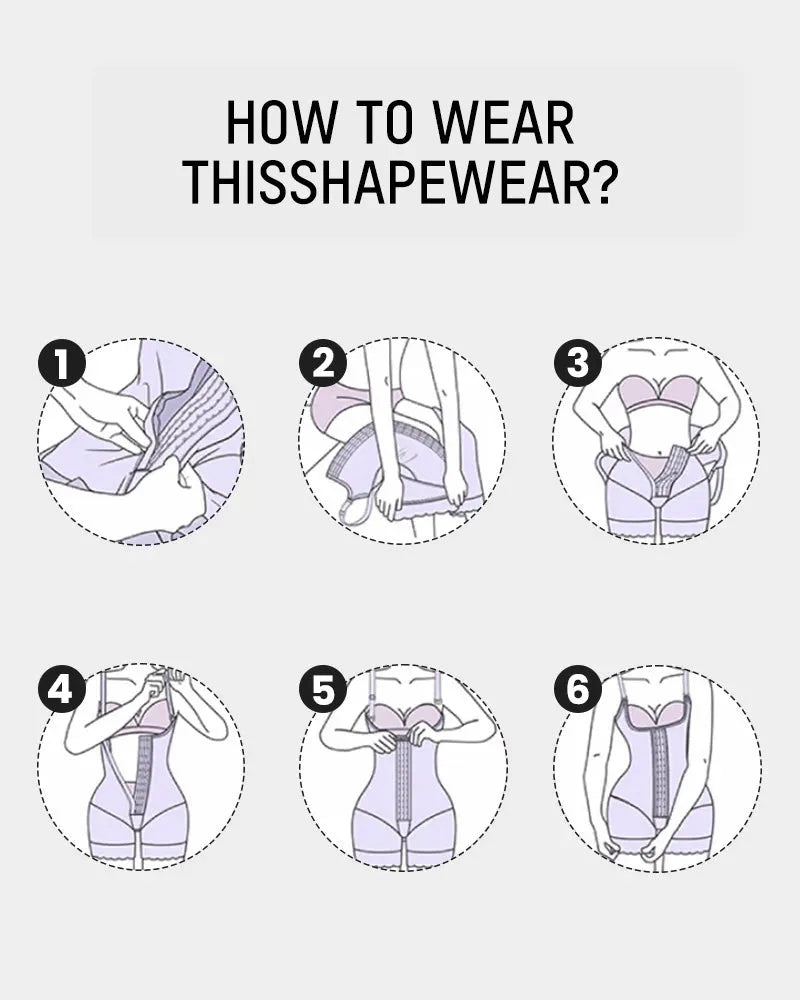 HOW TO WEAR THISSHAPEWEAR?

1

2

3

4

5

6